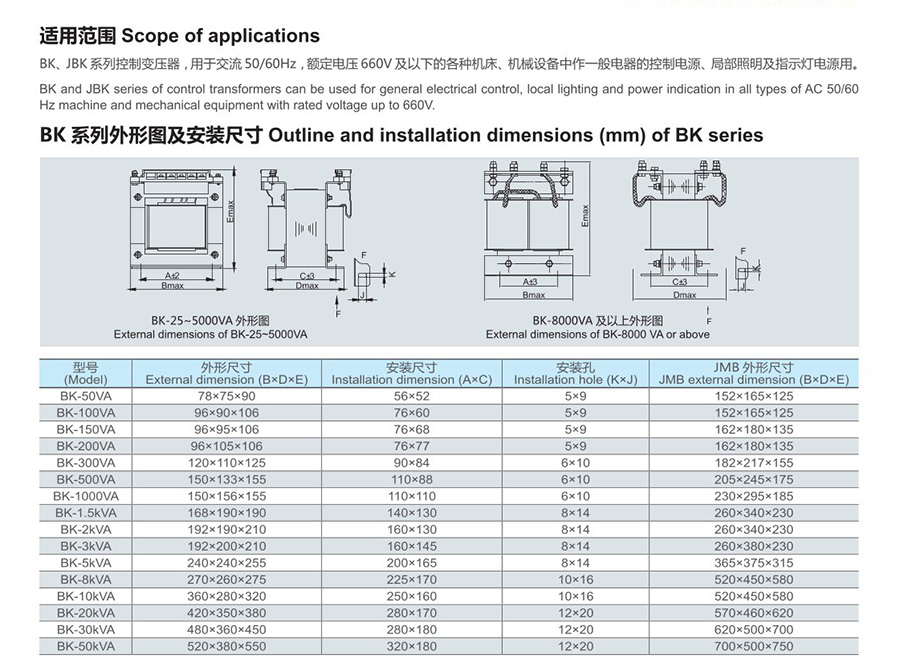 适用范围 Scope of applications

BK、JBK 系列控制变压器，用于交流 50/60Hz，额定电压 660V 及以下的各种机床、机械设备中作一般电器的控制电源、局部照明及指示灯电源用。

BK and JBK series of control transformers can be used for general electrical control, local lighting and power indication in all types of AC 50/60 Hz machine and mechanical equipment with rated voltage up to 660V.

BK 系列外形图及安装尺寸 Outline and installation dimensions (mm) of BK series

Emax
A±2
Bmax
C±3
Dmax
F
K
J
F

BK-25~5000VA 外形图
External dimensions of BK-25~5000VA

Emax
A±3
Bmax
C±3
Dmax
F
K
J
F

BK-8000VA 及以上外形图
External dimensions of BK-8000 VA or above

| 型号 (Model) | 外形尺寸 External dimension (B×D×E) | 安装尺寸 Installation dimension (A×C) | 安装孔 Installation hole (K×J) | JMB 外形尺寸 JMB external dimension (B×D×E) |
|---|---|---|---|---|
| BK-50VA | 78×75×90 | 56×52 | 5×9 | 152×165×125 |
| BK-100VA | 96×90×106 | 76×60 | 5×9 | 152×165×125 |
| BK-150VA | 96×95×106 | 76×68 | 5×9 | 162×180×135 |
| BK-200VA | 96×105×106 | 76×77 | 5×9 | 162×180×135 |
| BK-300VA | 120×110×125 | 90×84 | 6×10 | 182×217×155 |
| BK-500VA | 150×133×155 | 110×88 | 6×10 | 205×245×175 |
| BK-1000VA | 150×156×155 | 110×110 | 6×10 | 230×295×185 |
| BK-1.5kVA | 168×190×190 | 140×130 | 8×14 | 260×340×230 |
| BK-2kVA | 192×190×210 | 160×130 | 8×14 | 260×340×230 |
| BK-3kVA | 192×200×210 | 160×145 | 8×14 | 260×380×230 |
| BK-5kVA | 240×240×255 | 200×165 | 8×14 | 365×375×315 |
| BK-8kVA | 270×260×275 | 225×170 | 10×16 | 520×450×580 |
| BK-10kVA | 360×280×320 | 250×160 | 10×16 | 520×450×580 |
| BK-20kVA | 420×350×380 | 280×170 | 12×20 | 570×460×620 |
| BK-30kVA | 480×360×450 | 280×180 | 12×20 | 620×500×700 |
| BK-50kVA | 520×380×550 | 320×180 | 12×20 | 700×500×750 |